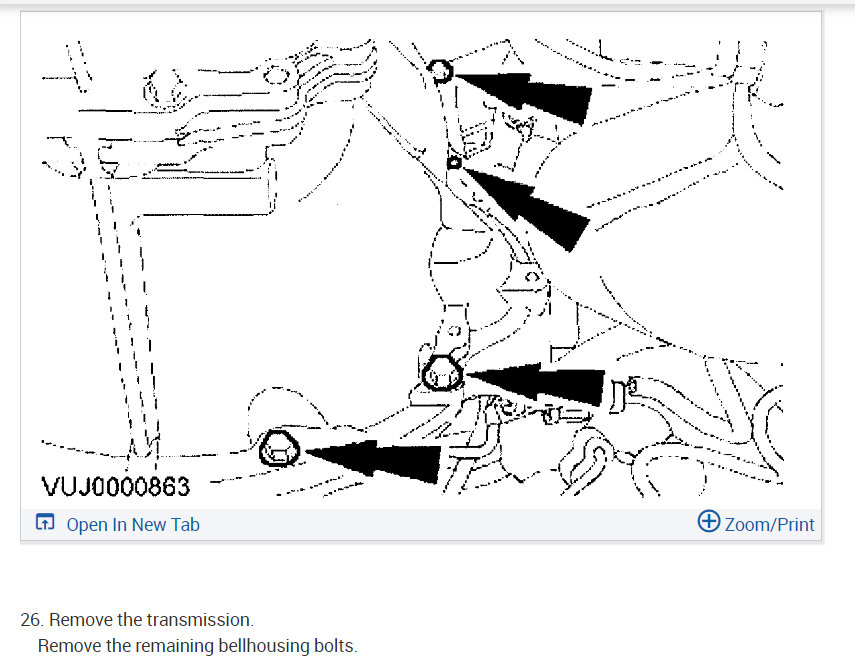 VUJ0000863

Open In New Tab

Zoom/Print

26. Remove the transmission.
Remove the remaining bellhousing bolts.