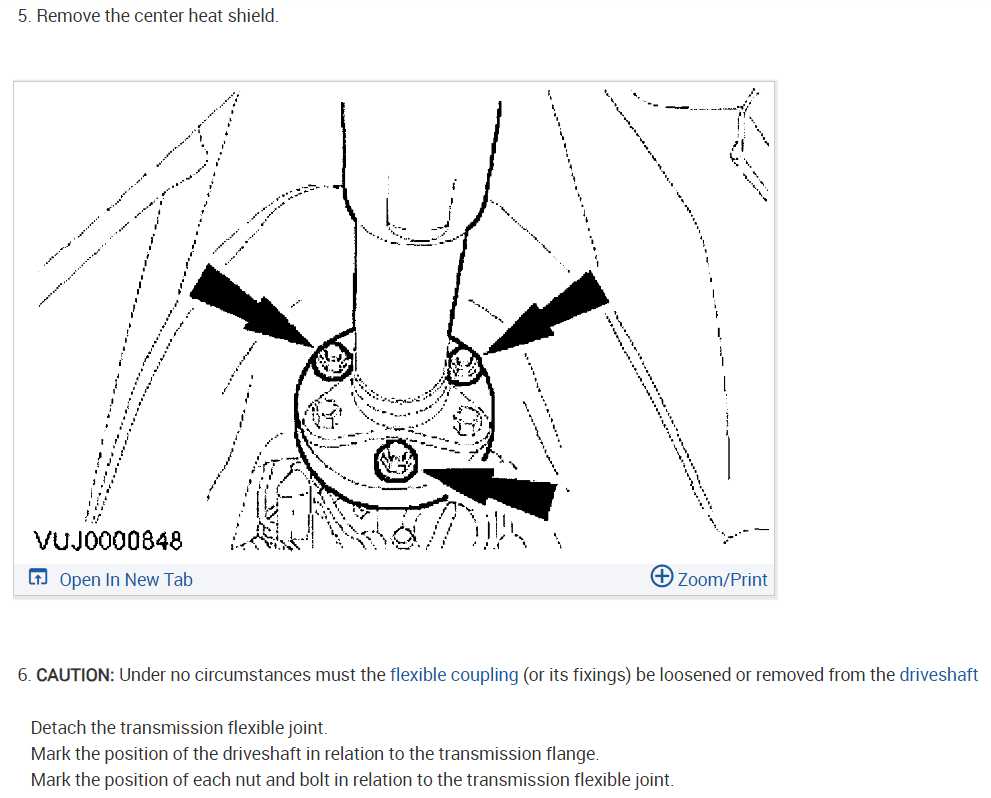 5. Remove the center heat shield.

VUJ0000848

Open In New Tab

Zoom/Print

6. CAUTION: Under no circumstances must the flexible coupling (or its fixings) be loosened or removed from the driveshaft

Detach the transmission flexible joint.
Mark the position of the driveshaft in relation to the transmission flange.
Mark the position of each nut and bolt in relation to the transmission flexible joint.