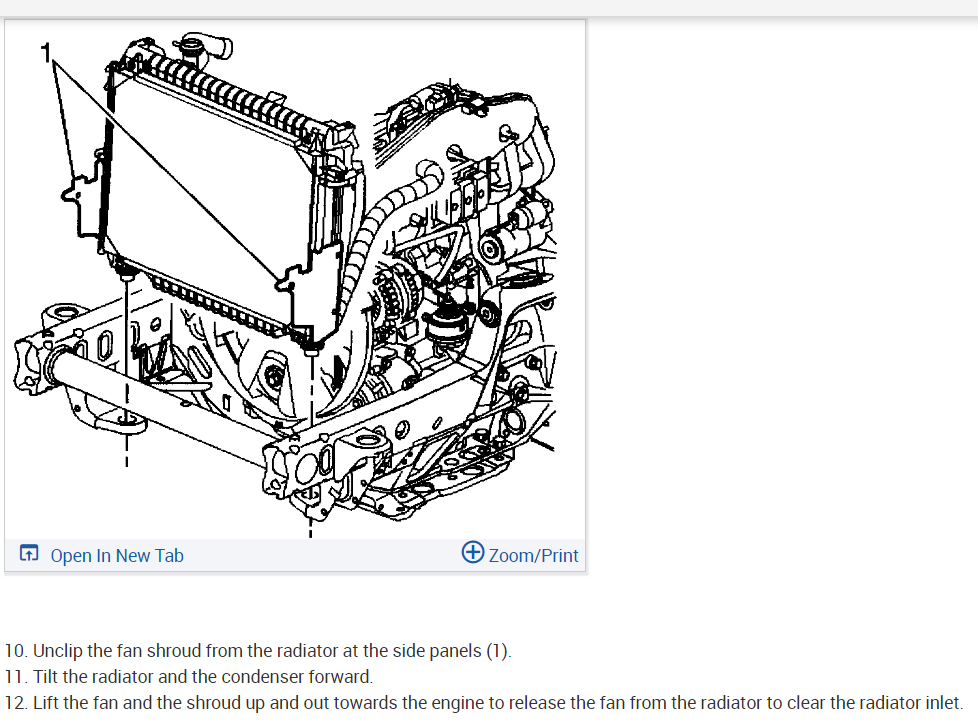 1

Open In New Tab

Zoom/Print

10. Unclip the fan shroud from the radiator at the side panels (1).
11. Tilt the radiator and the condenser forward.
12. Lift the fan and the shroud up and out towards the engine to release the fan from the radiator to clear the radiator inlet.