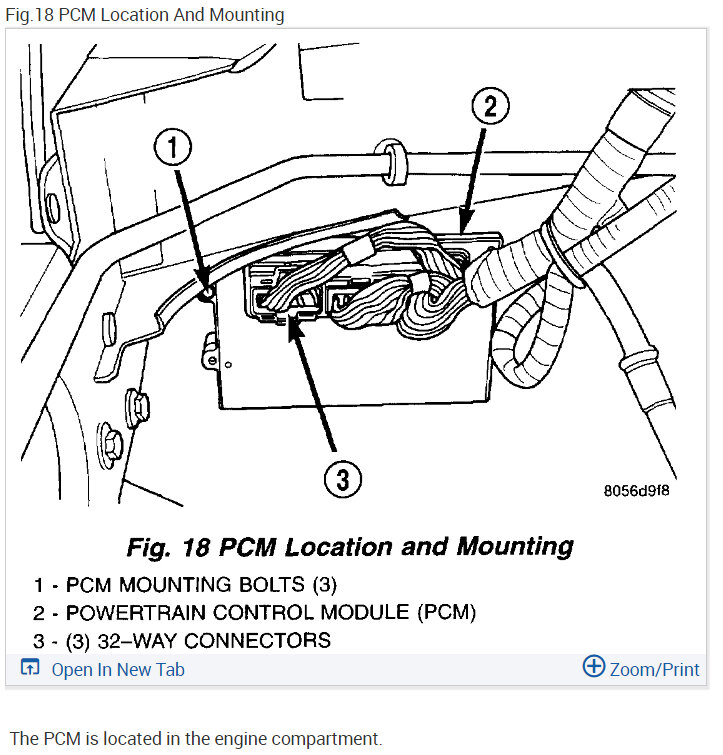 Fig.18 PCM Location And Mounting

1

2

3

8056d9f8

Fig. 18 PCM Location and Mounting

1 - PCM MOUNTING BOLTS (3)
2 - POWERTRAIN CONTROL MODULE (PCM)
3 - (3) 32–WAY CONNECTORS

Open In New Tab

Zoom/Print

The PCM is located in the engine compartment.