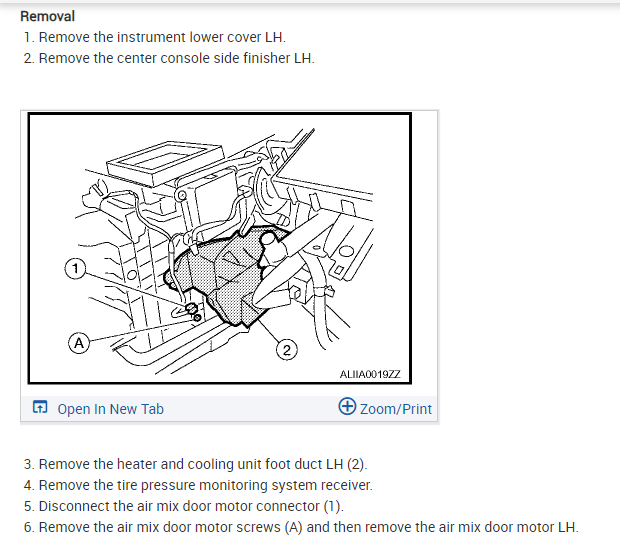 Removal
1. Remove the instrument lower cover LH.
2. Remove the center console side finisher LH.

1

A

2

ALIIA0019ZZ

Open In New Tab

Zoom/Print

3. Remove the heater and cooling unit foot duct LH (2).
4. Remove the tire pressure monitoring system receiver.
5. Disconnect the air mix door motor connector (1).
6. Remove the air mix door motor screws (A) and then remove the air mix door motor LH.