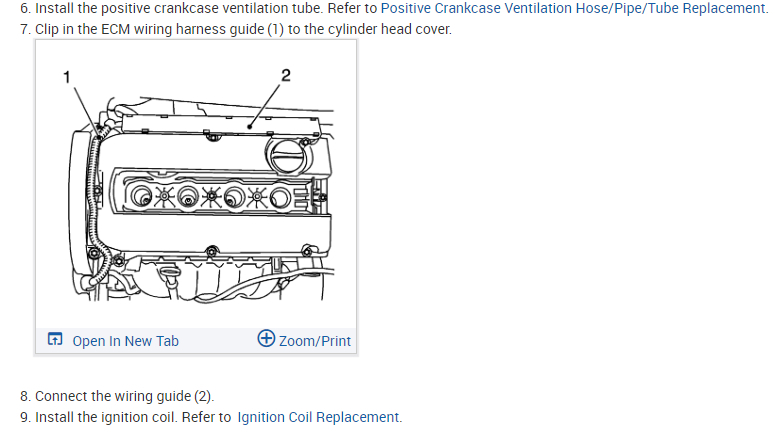 6. Install the positive crankcase ventilation tube. Refer to Positive Crankcase Ventilation Hose/Pipe/Tube Replacement.
7. Clip in the ECM wiring harness guide (1) to the cylinder head cover.

1
2

Open In New Tab
Zoom/Print

8. Connect the wiring guide (2).
9. Install the ignition coil. Refer to Ignition Coil Replacement.