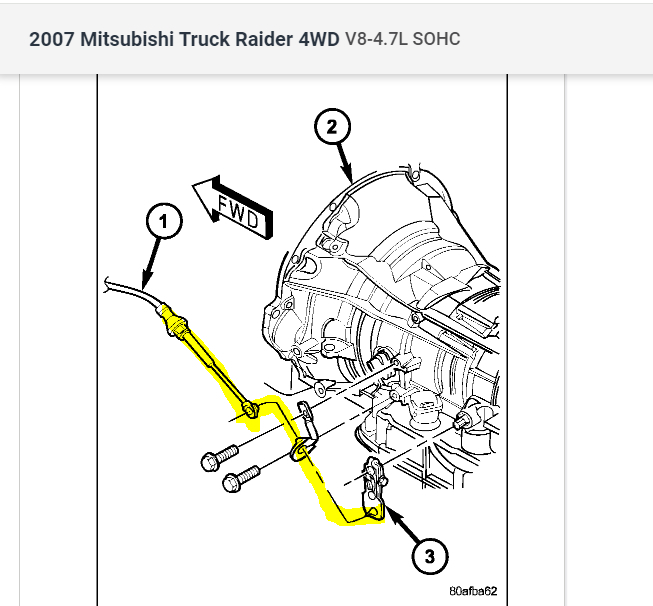 2007 Mitsubishi Truck Raider 4WD V8-4.7L SOHC

2

FWD

1

3

80afba62