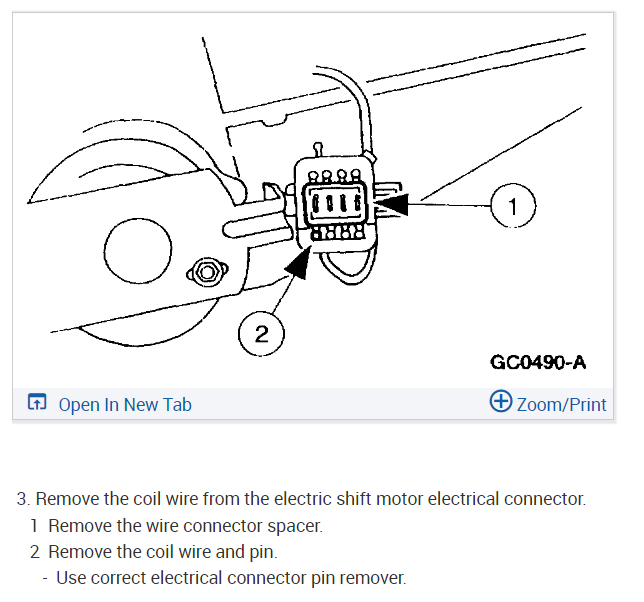 1

2

GC0490-A

Open In New Tab

Zoom/Print

3. Remove the coil wire from the electric shift motor electrical connector.

1 Remove the wire connector spacer.

2 Remove the coil wire and pin.

- Use correct electrical connector pin remover.