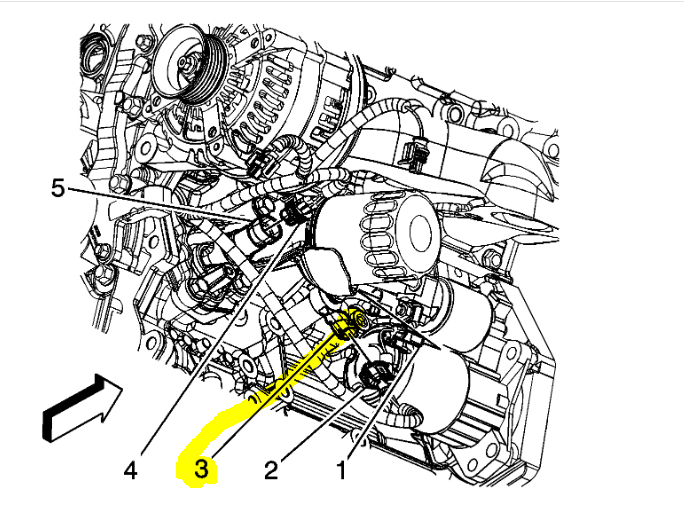 5
4
3
2
1