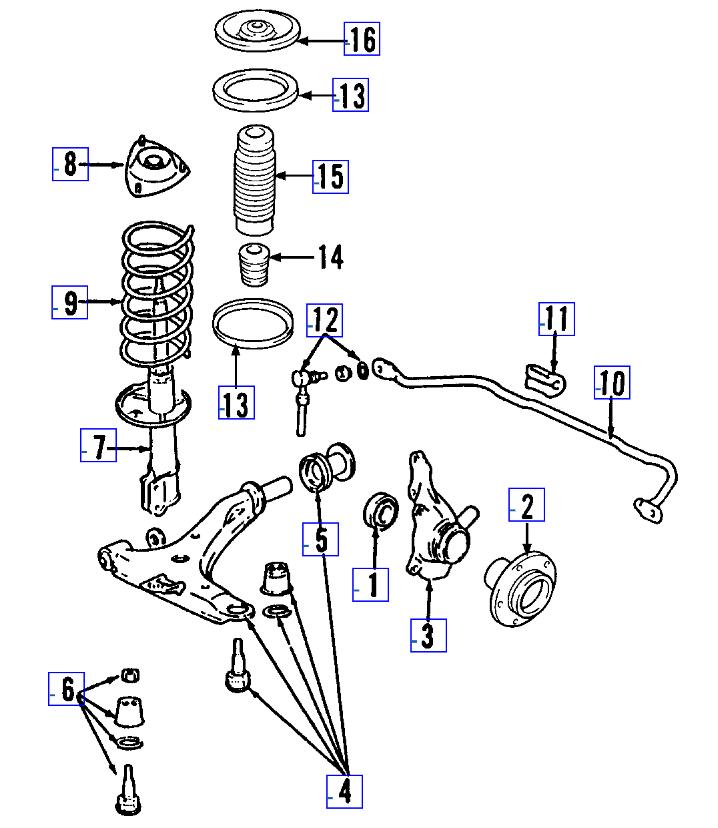 16
13
8
15
14
9
12
11
13
10
7
2
5
1
3
6
4