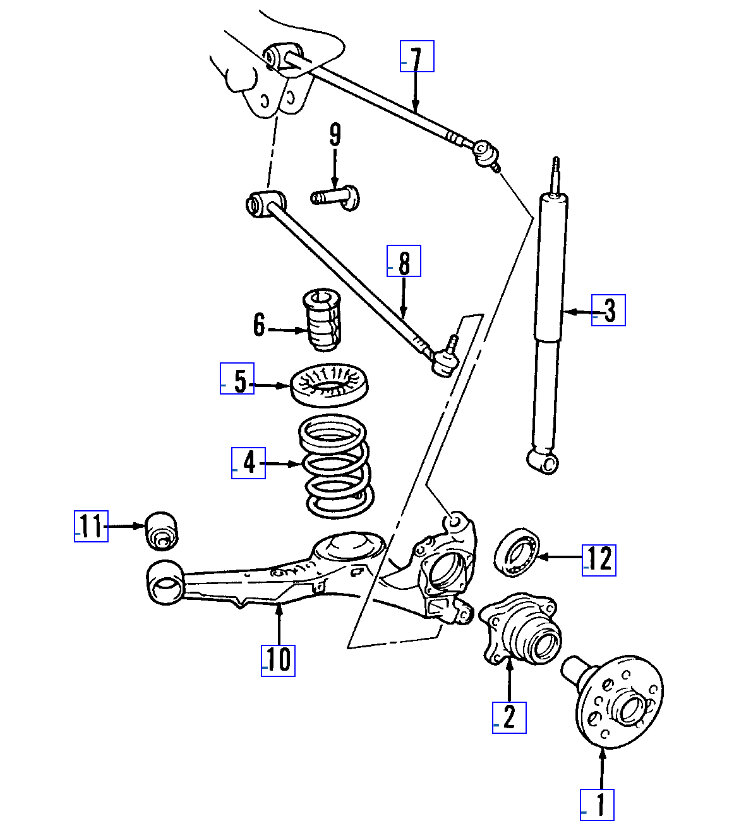 7
9
8
3
6
5
4
11
12
10
2
1