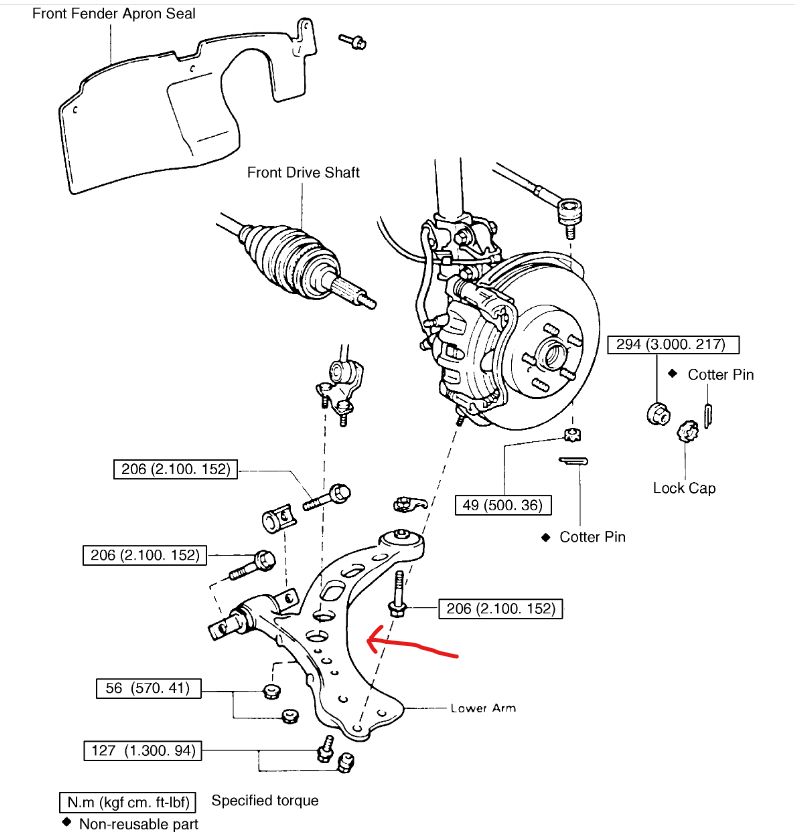 Front Fender Apron Seal

Front Drive Shaft

294 (3.000. 217)

◆ Cotter Pin

Lock Cap

206 (2.100. 152)

49 (500. 36)

◆ Cotter Pin

206 (2.100. 152)

206 (2.100. 152)

56 (570. 41)

Lower Arm

127 (1.300. 94)

N.m (kgf cm. ft-lbf) Specified torque

◆ Non-reusable part