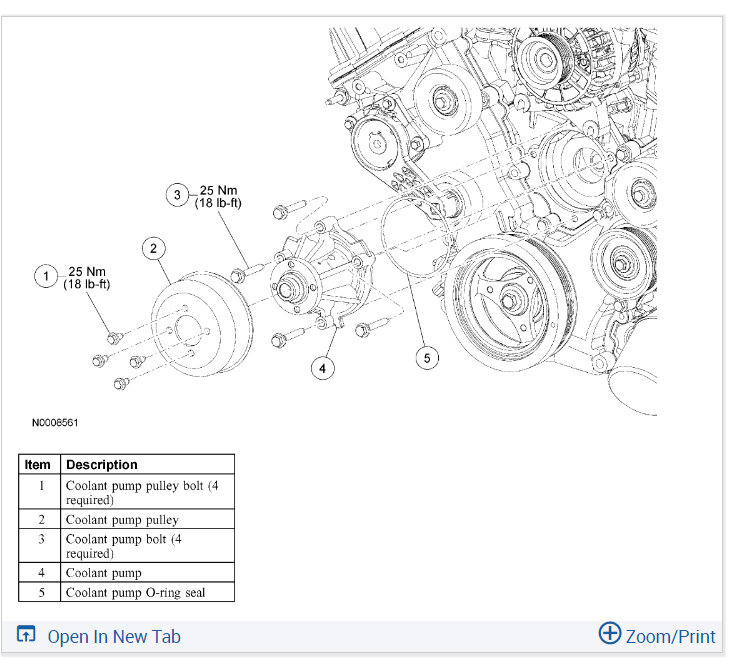 3 25 Nm (18 lb-ft)

2

1 25 Nm (18 lb-ft)

4

5

N0008561

| Item | Description |
|---|---|
| 1 | Coolant pump pulley bolt (4 required) |
| 2 | Coolant pump pulley |
| 3 | Coolant pump bolt (4 required) |
| 4 | Coolant pump |
| 5 | Coolant pump O-ring seal |

Open In New Tab

Zoom/Print