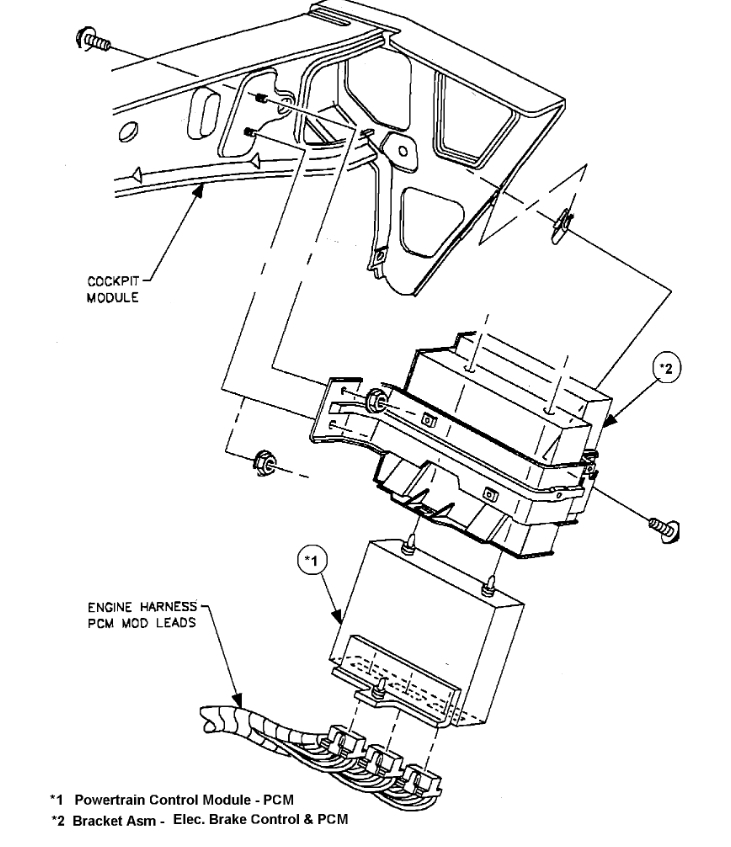 COCKPIT MODULE

*2

*1

ENGINE HARNESS PCM MOD LEADS

*1 Powertrain Control Module - PCM
*2 Bracket Asm - Elec. Brake Control & PCM