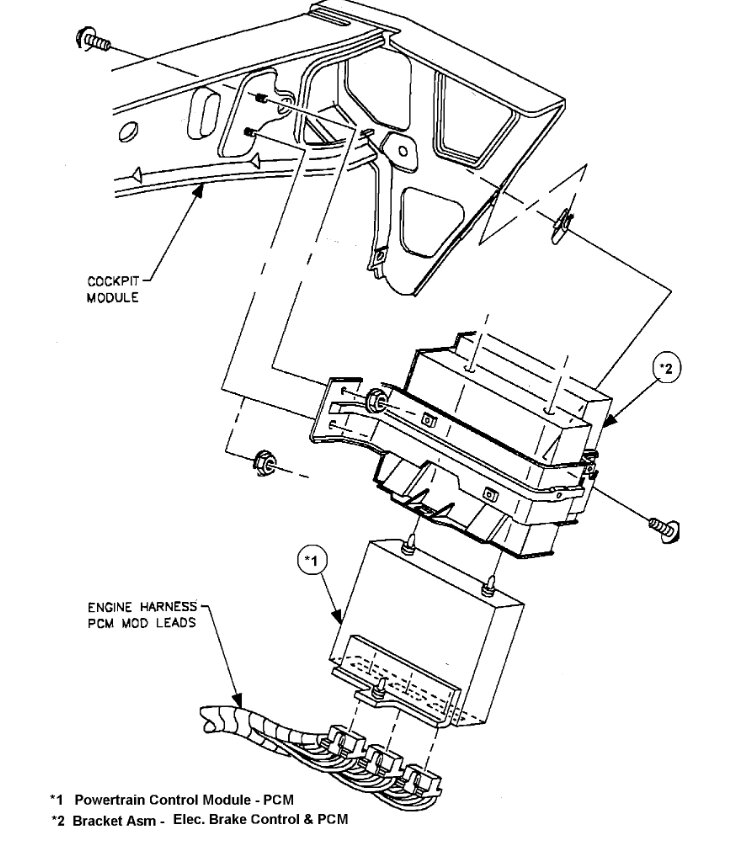 COCKPIT MODULE

*2

*1

ENGINE HARNESS PCM MOD LEADS

*1 Powertrain Control Module - PCM
*2 Bracket Asm - Elec. Brake Control & PCM