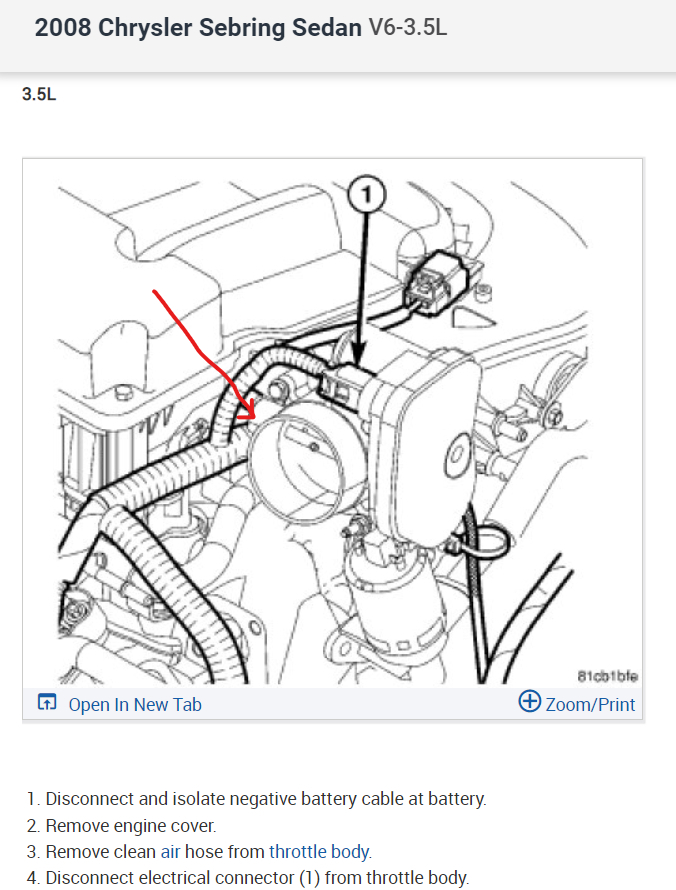 2008 Chrysler Sebring Sedan V6-3.5L

3.5L

1

81cb1bfe

Open In New Tab

Zoom/Print

1. Disconnect and isolate negative battery cable at battery.
2. Remove engine cover.
3. Remove clean air hose from throttle body.
4. Disconnect electrical connector (1) from throttle body.