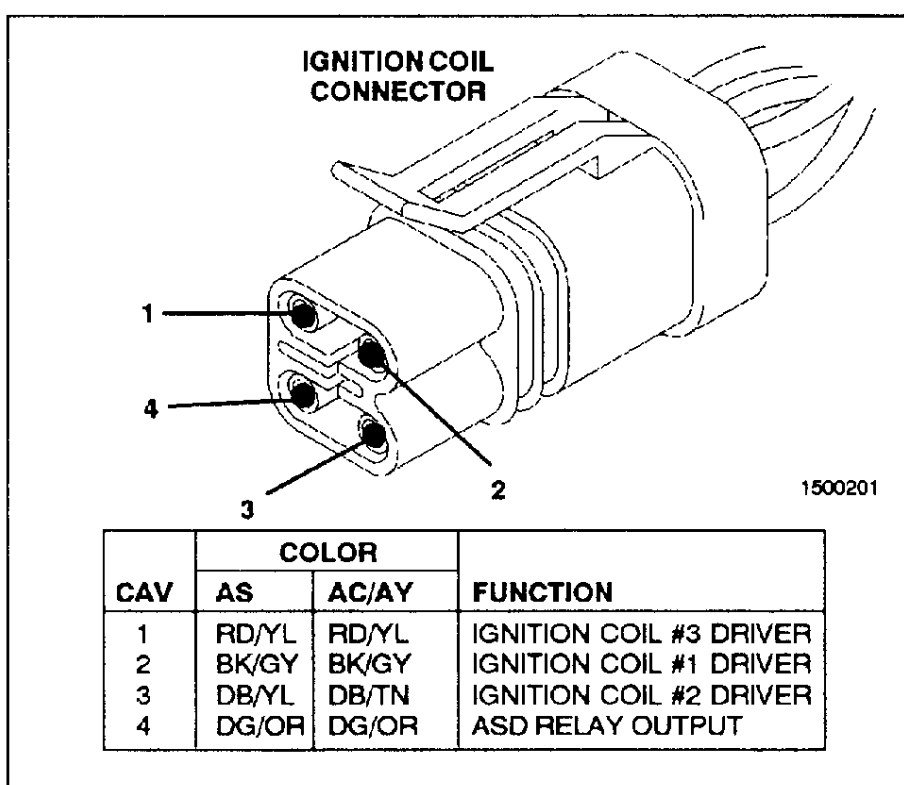 IGNITION COIL CONNECTOR

1

4

3

2

1500201

| CAV | COLOR AS | COLOR AC/AY | FUNCTION |
|---|---|---|---|
| 1 | RD/YL | RD/YL | IGNITION COIL #3 DRIVER |
| 2 | BK/GY | BK/GY | IGNITION COIL #1 DRIVER |
| 3 | DB/YL | DB/TN | IGNITION COIL #2 DRIVER |
| 4 | DG/OR | DG/OR | ASD RELAY OUTPUT |