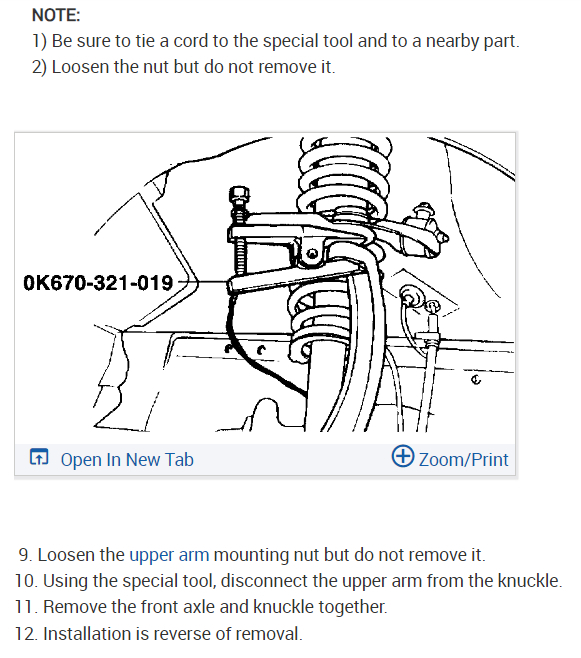 NOTE:
1) Be sure to tie a cord to the special tool and to a nearby part.
2) Loosen the nut but do not remove it.

0K670-321-019

Open In New Tab
Zoom/Print

9. Loosen the upper arm mounting nut but do not remove it.
10. Using the special tool, disconnect the upper arm from the knuckle.
11. Remove the front axle and knuckle together.
12. Installation is reverse of removal.