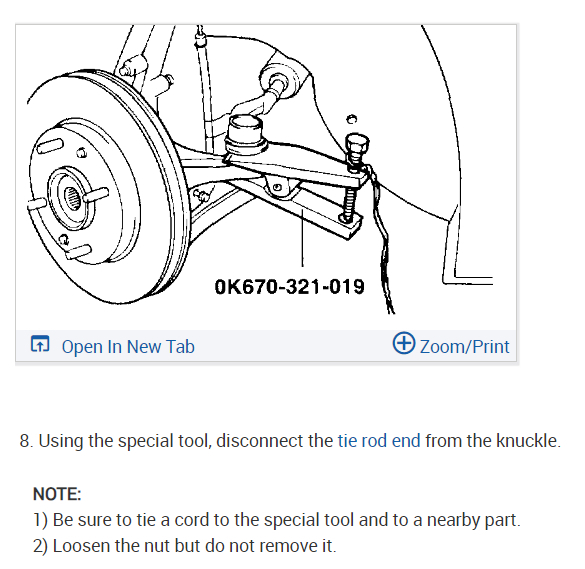 0K670-321-019

Open In New Tab

Zoom/Print

8. Using the special tool, disconnect the tie rod end from the knuckle.

NOTE:
1) Be sure to tie a cord to the special tool and to a nearby part.
2) Loosen the nut but do not remove it.