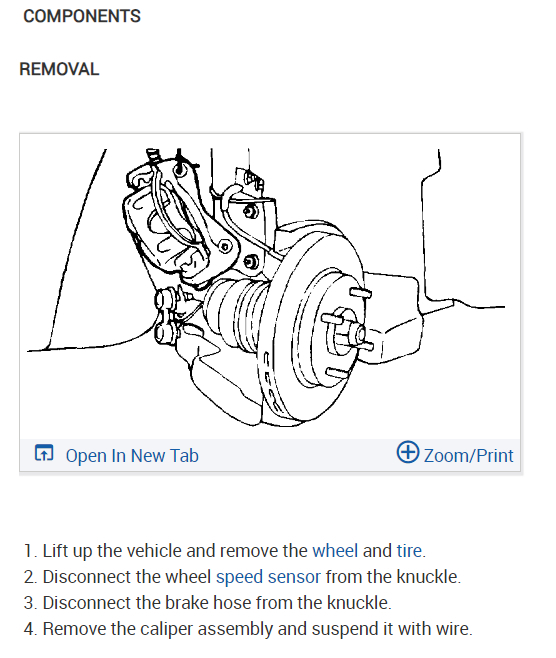 COMPONENTS

REMOVAL

Open In New Tab

Zoom/Print

1. Lift up the vehicle and remove the wheel and tire.
2. Disconnect the wheel speed sensor from the knuckle.
3. Disconnect the brake hose from the knuckle.
4. Remove the caliper assembly and suspend it with wire.