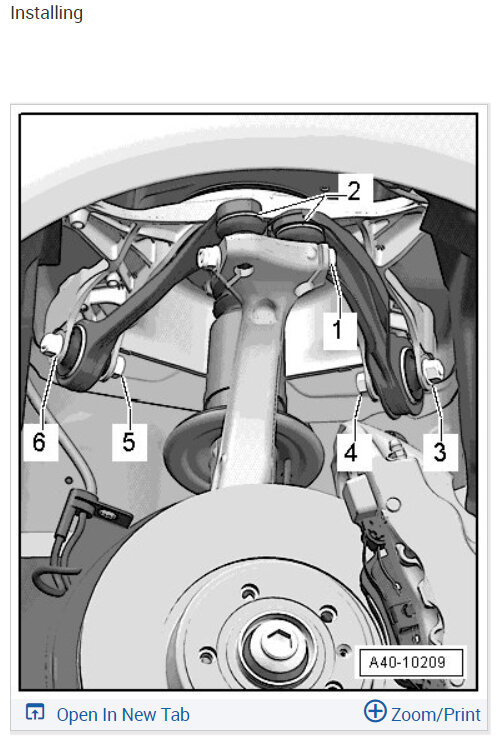 Installing

2
1
6
5
4
3
A40-10209

Open In New Tab
Zoom/Print