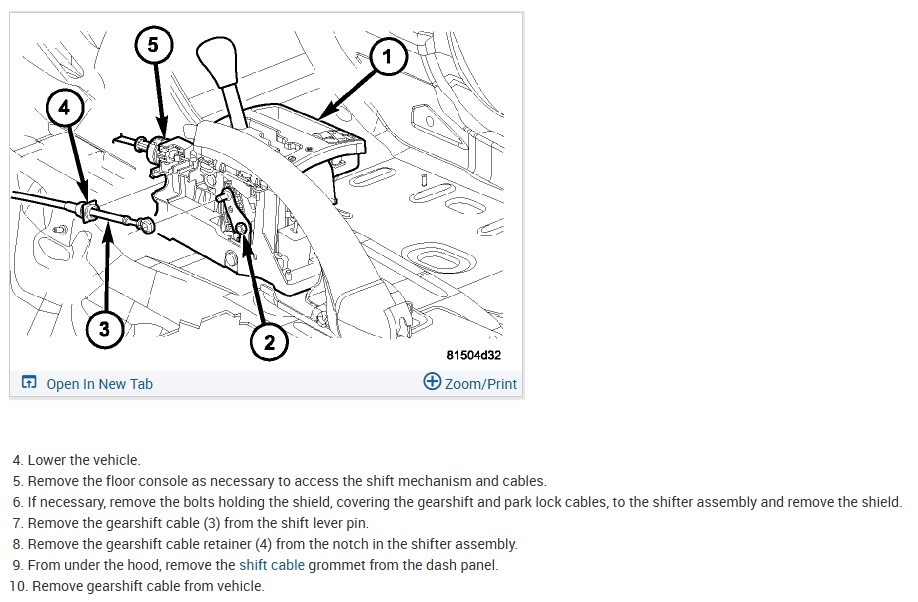 5
1
4
3
2
81504d32
Open In New Tab
Zoom/Print

4. Lower the vehicle.
5. Remove the floor console as necessary to access the shift mechanism and cables.
6. If necessary, remove the bolts holding the shield, covering the gearshift and park lock cables, to the shifter assembly and remove the shield.
7. Remove the gearshift cable (3) from the shift lever pin.
8. Remove the gearshift cable retainer (4) from the notch in the shifter assembly.
9. From under the hood, remove the shift cable grommet from the dash panel.
10. Remove gearshift cable from vehicle.