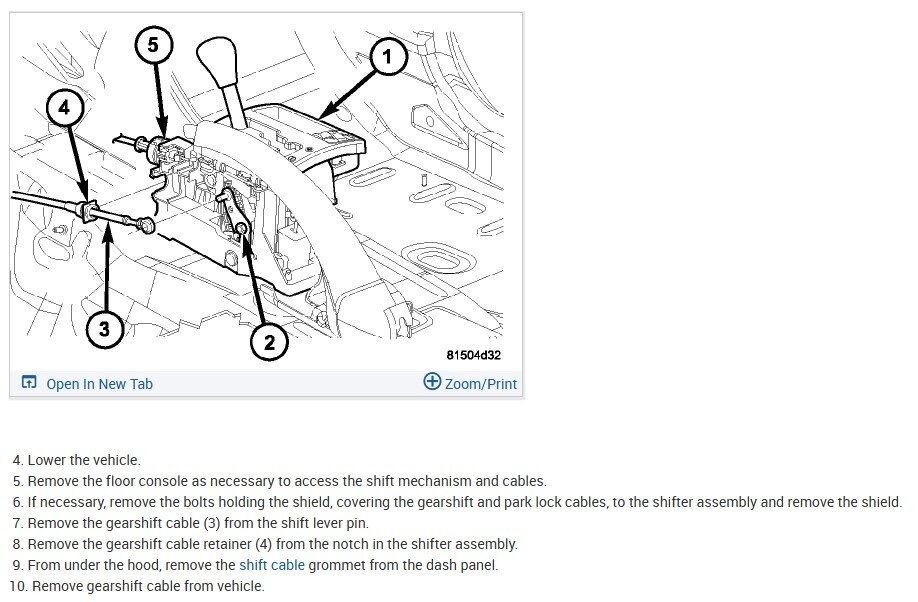 5

1

4

3

2

81504d32

Open In New Tab

Zoom/Print

4. Lower the vehicle.
5. Remove the floor console as necessary to access the shift mechanism and cables.
6. If necessary, remove the bolts holding the shield, covering the gearshift and park lock cables, to the shifter assembly and remove the shield.
7. Remove the gearshift cable (3) from the shift lever pin.
8. Remove the gearshift cable retainer (4) from the notch in the shifter assembly.
9. From under the hood, remove the shift cable grommet from the dash panel.
10. Remove gearshift cable from vehicle.