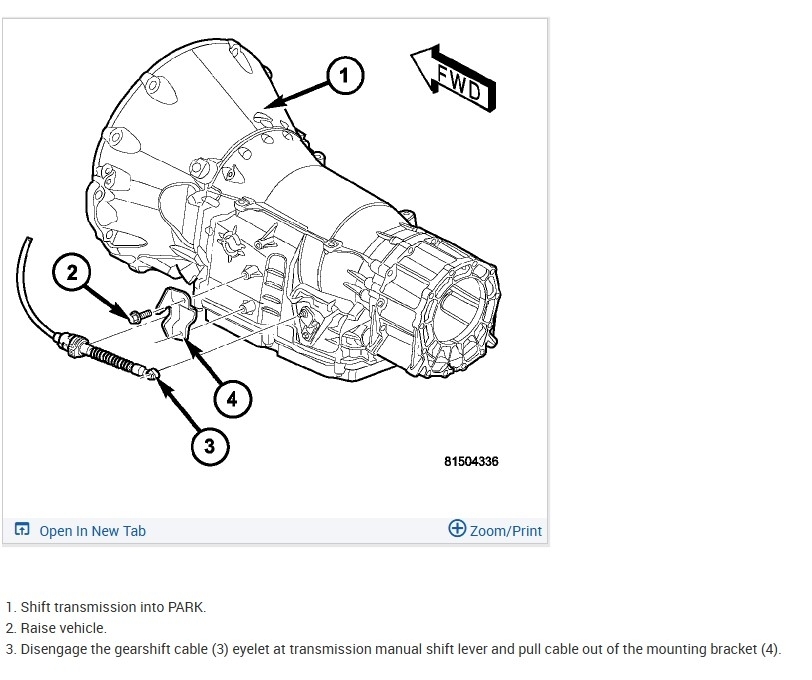 1

FWD

2

4

3

81504336

Open In New Tab

Zoom/Print

1. Shift transmission into PARK.
2. Raise vehicle.
3. Disengage the gearshift cable (3) eyelet at transmission manual shift lever and pull cable out of the mounting bracket (4).