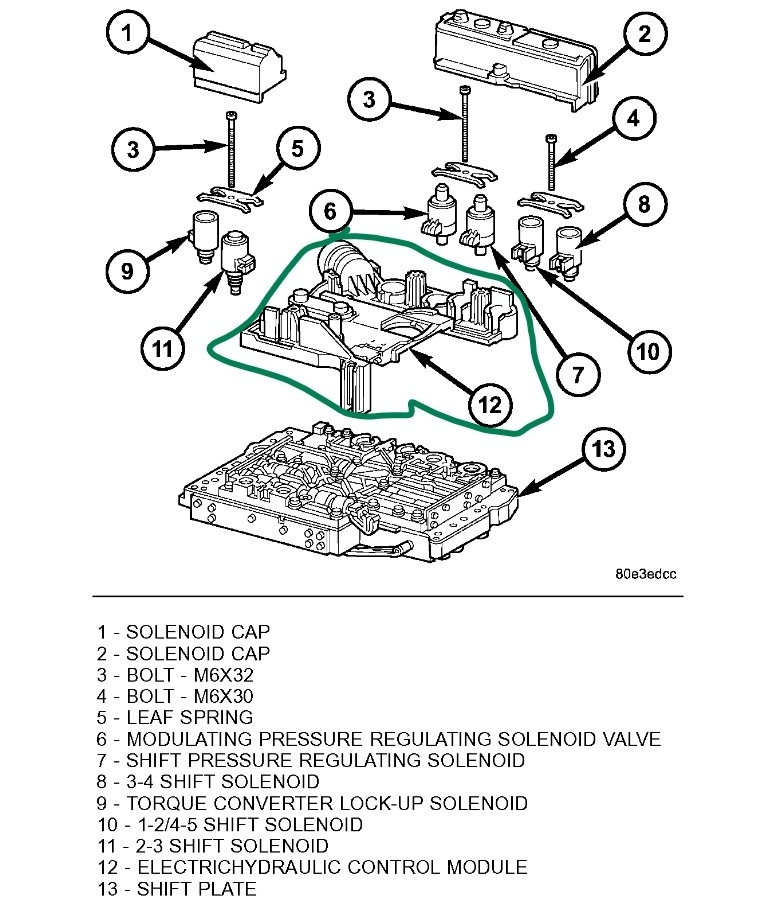 1
2
3
3
4
5
6
8
9
11
7
10
12
13

80e3edcc

1 - SOLENOID CAP
2 - SOLENOID CAP
3 - BOLT - M6X32
4 - BOLT - M6X30
5 - LEAF SPRING
6 - MODULATING PRESSURE REGULATING SOLENOID VALVE
7 - SHIFT PRESSURE REGULATING SOLENOID
8 - 3-4 SHIFT SOLENOID
9 - TORQUE CONVERTER LOCK-UP SOLENOID
10 - 1-2/4-5 SHIFT SOLENOID
11 - 2-3 SHIFT SOLENOID
12 - ELECTRICHYDRAULIC CONTROL MODULE
13 - SHIFT PLATE