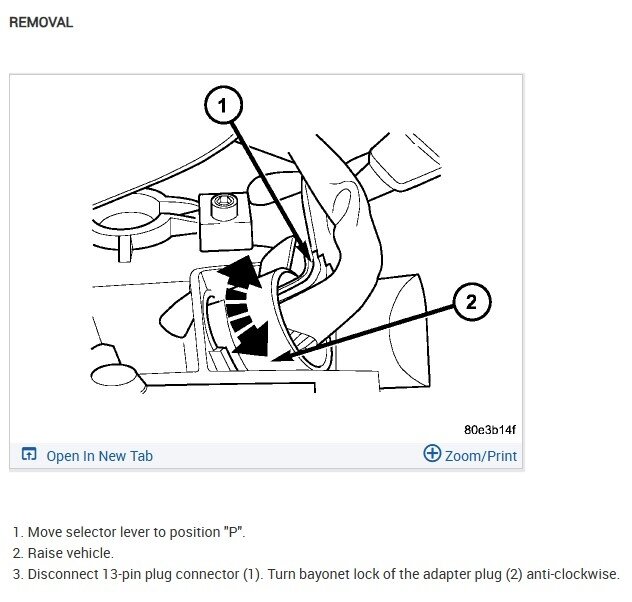 REMOVAL

1

2

80e3b14f

Open In New Tab

Zoom/Print

1. Move selector lever to position "P".
2. Raise vehicle.
3. Disconnect 13-pin plug connector (1). Turn bayonet lock of the adapter plug (2) anti-clockwise.