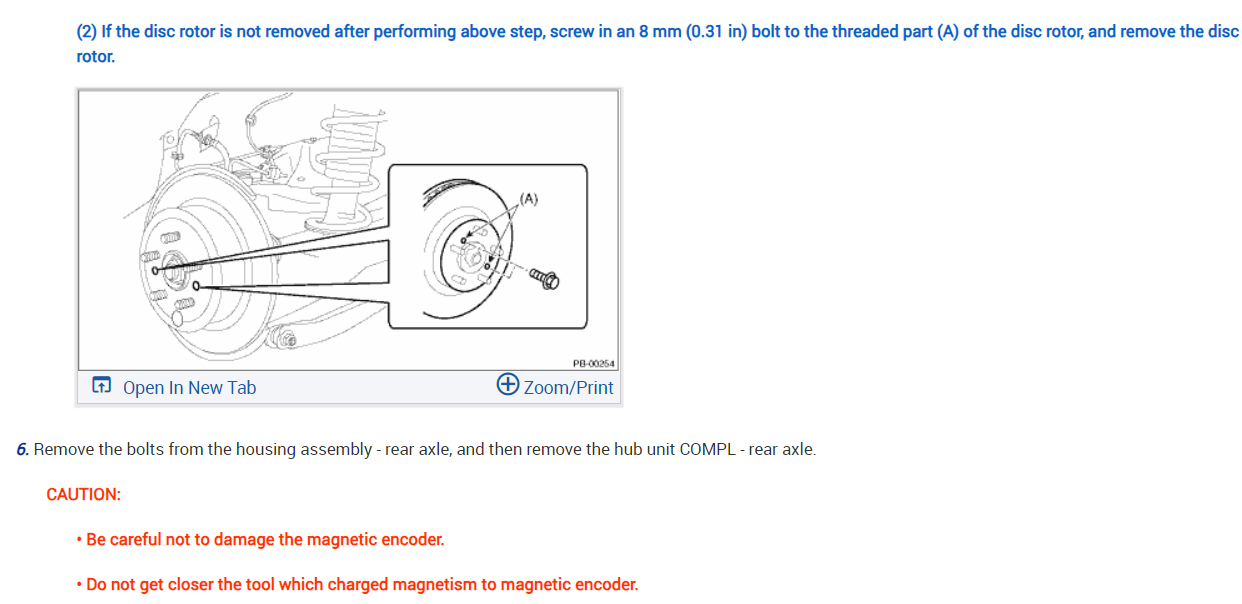 (2) If the disc rotor is not removed after performing above step, screw in an 8 mm (0.31 in) bolt to the threaded part (A) of the disc rotor, and remove the disc rotor.

(A)

PB-00254

Open In New Tab

Zoom/Print

6. Remove the bolts from the housing assembly - rear axle, and then remove the hub unit COMPL - rear axle.

CAUTION:

• Be careful not to damage the magnetic encoder.

• Do not get closer the tool which charged magnetism to magnetic encoder.