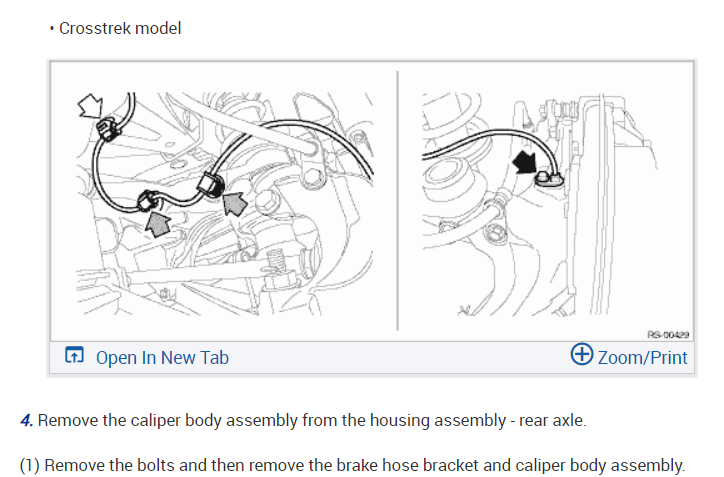 • Crosstrek model

RS-00429

Open In New Tab

Zoom/Print

4. Remove the caliper body assembly from the housing assembly - rear axle.

(1) Remove the bolts and then remove the brake hose bracket and caliper body assembly.