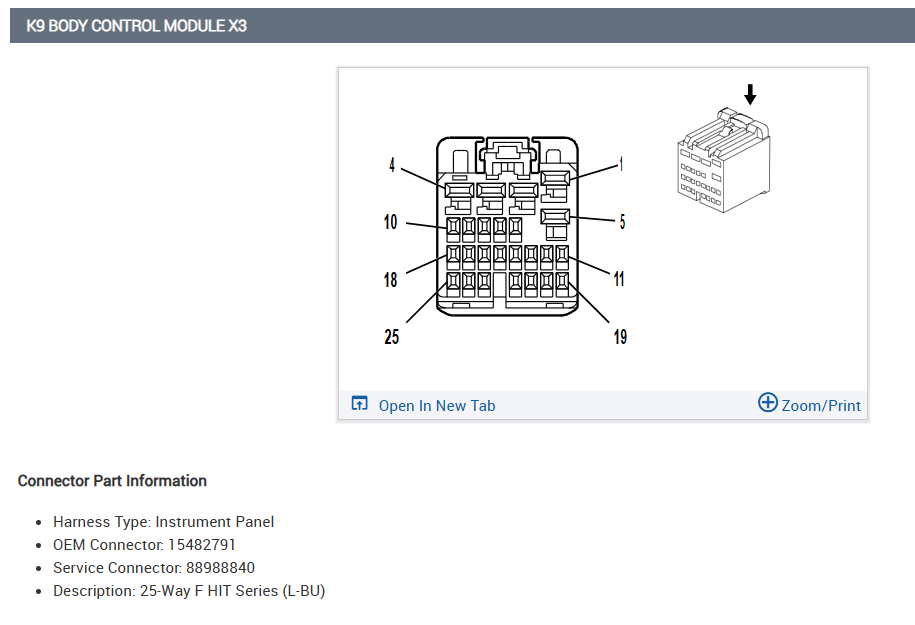 K9 BODY CONTROL MODULE X3

4
1
10
5
18
11
25
19

Open In New Tab
Zoom/Print

Connector Part Information

- Harness Type: Instrument Panel
- OEM Connector: 15482791
- Service Connector: 88988840
- Description: 25-Way F HIT Series (L-BU)