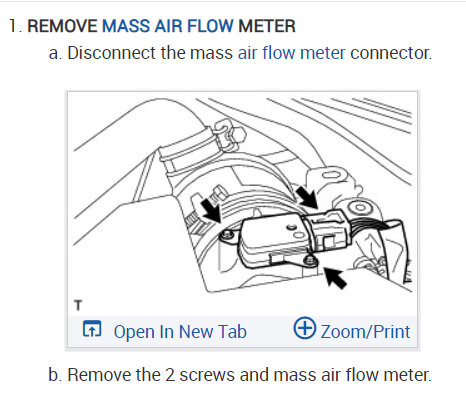 1. REMOVE MASS AIR FLOW METER

a. Disconnect the mass air flow meter connector.

T

Open In New Tab

Zoom/Print

b. Remove the 2 screws and mass air flow meter.