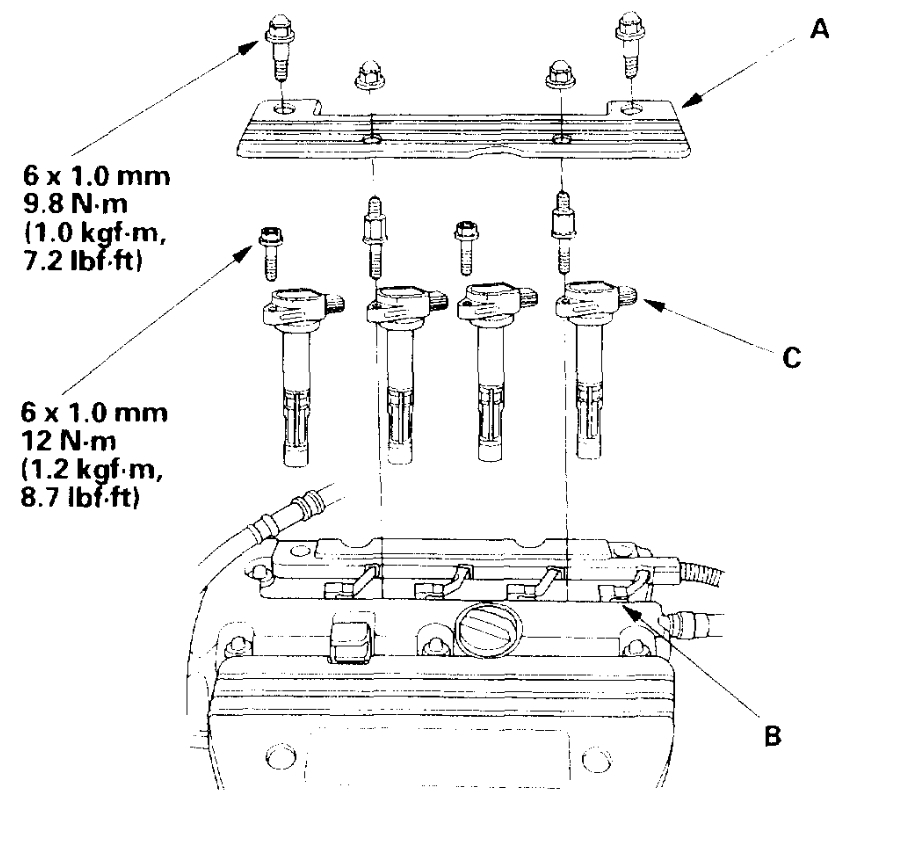 A

6 x 1.0 mm
9.8 N·m
(1.0 kgf·m,
7.2 lbf·ft)

C

6 x 1.0 mm
12 N·m
(1.2 kgf·m,
8.7 lbf·ft)

B