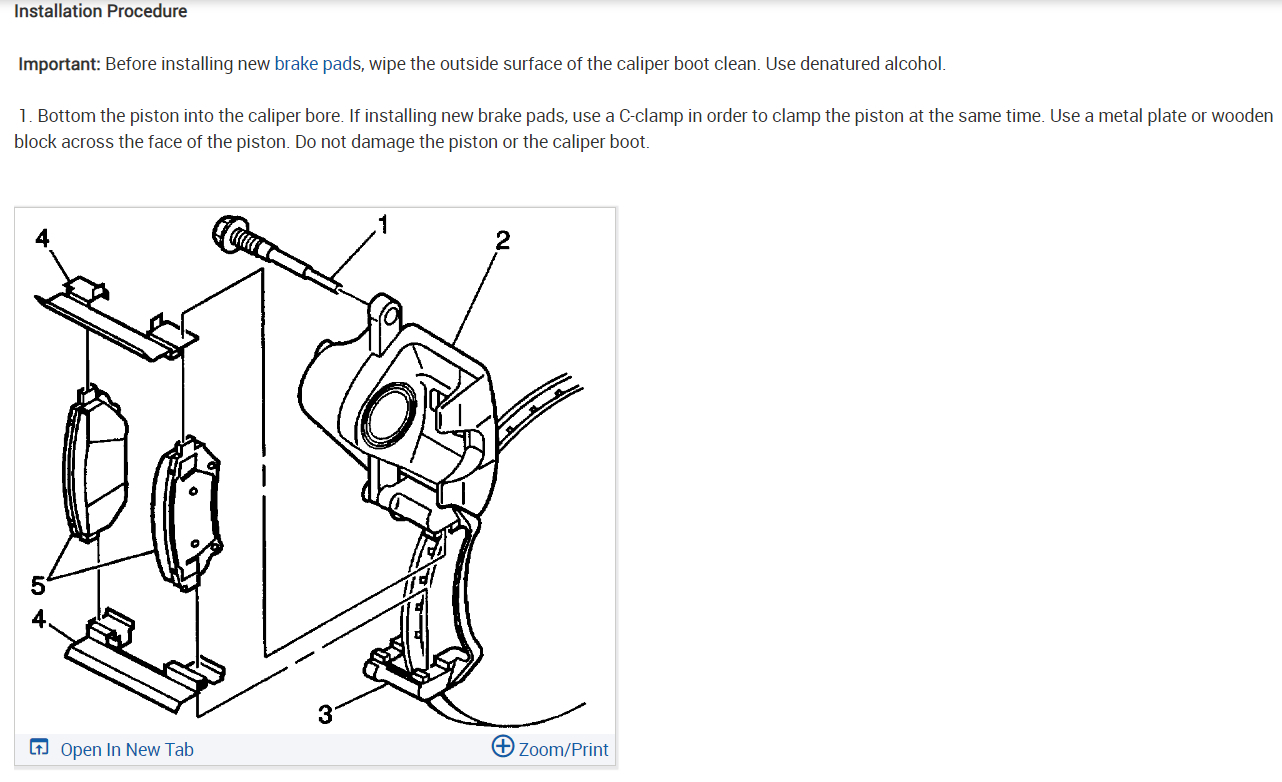 Installation Procedure

Important: Before installing new brake pads, wipe the outside surface of the caliper boot clean. Use denatured alcohol.

1. Bottom the piston into the caliper bore. If installing new brake pads, use a C-clamp in order to clamp the piston at the same time. Use a metal plate or wooden block across the face of the piston. Do not damage the piston or the caliper boot.

4
1
2
5
4
3

Open In New Tab
Zoom/Print