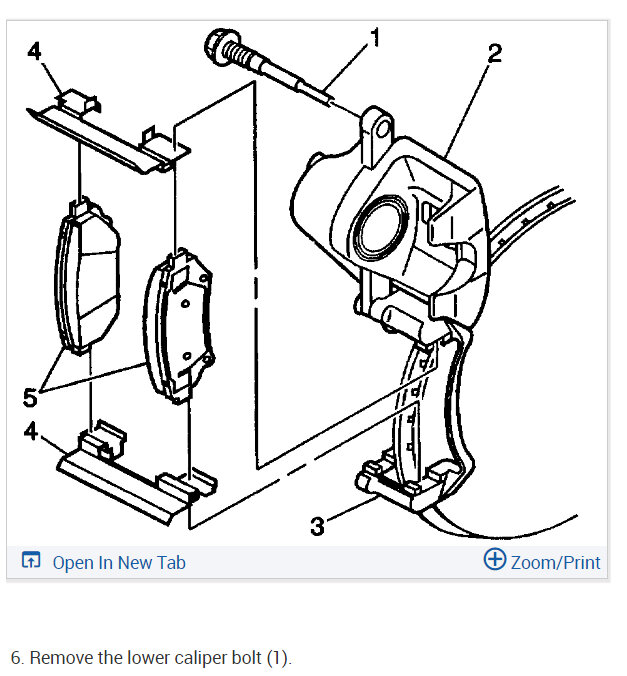 4
1
2
5
4
3

Open In New Tab
Zoom/Print

6. Remove the lower caliper bolt (1).