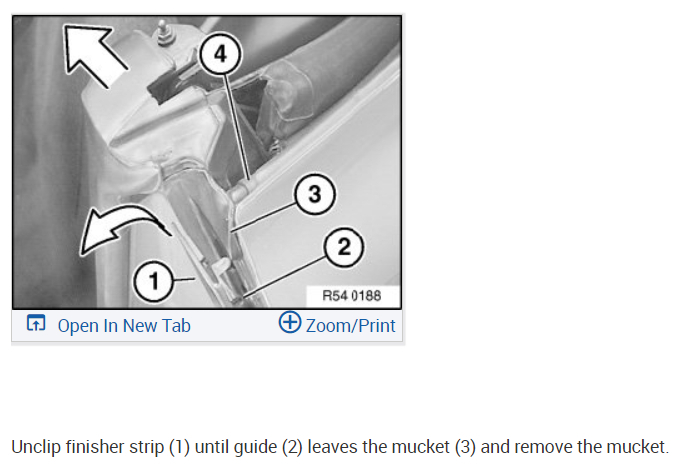 4

3

2

1

R54 0188

Open In New Tab

Zoom/Print

Unclip finisher strip (1) until guide (2) leaves the mucket (3) and remove the mucket.