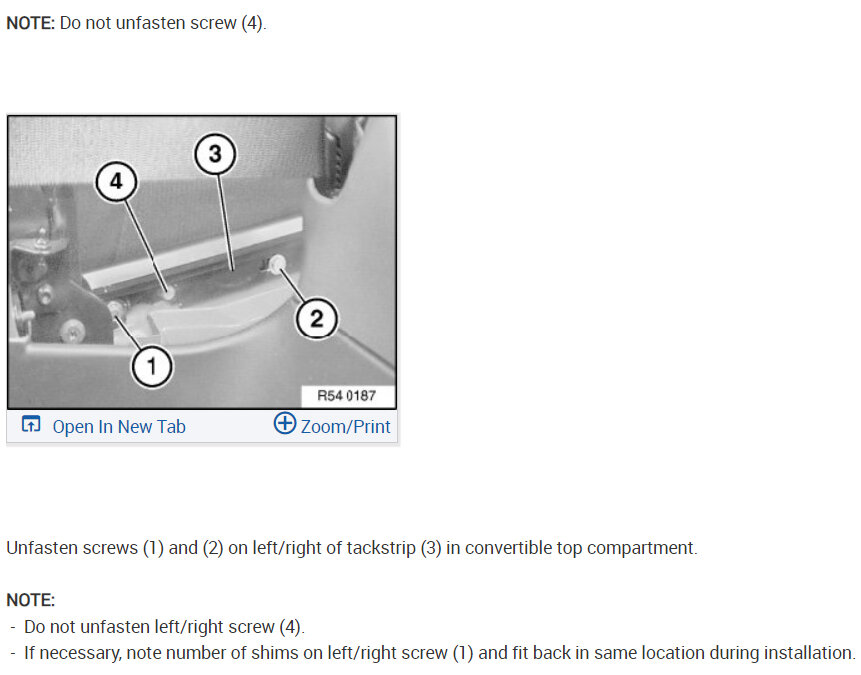 NOTE: Do not unfasten screw (4).

3
4
2
1
R54 0187

Open In New Tab
Zoom/Print

Unfasten screws (1) and (2) on left/right of tackstrip (3) in convertible top compartment.

NOTE:
- Do not unfasten left/right screw (4).
- If necessary, note number of shims on left/right screw (1) and fit back in same location during installation.