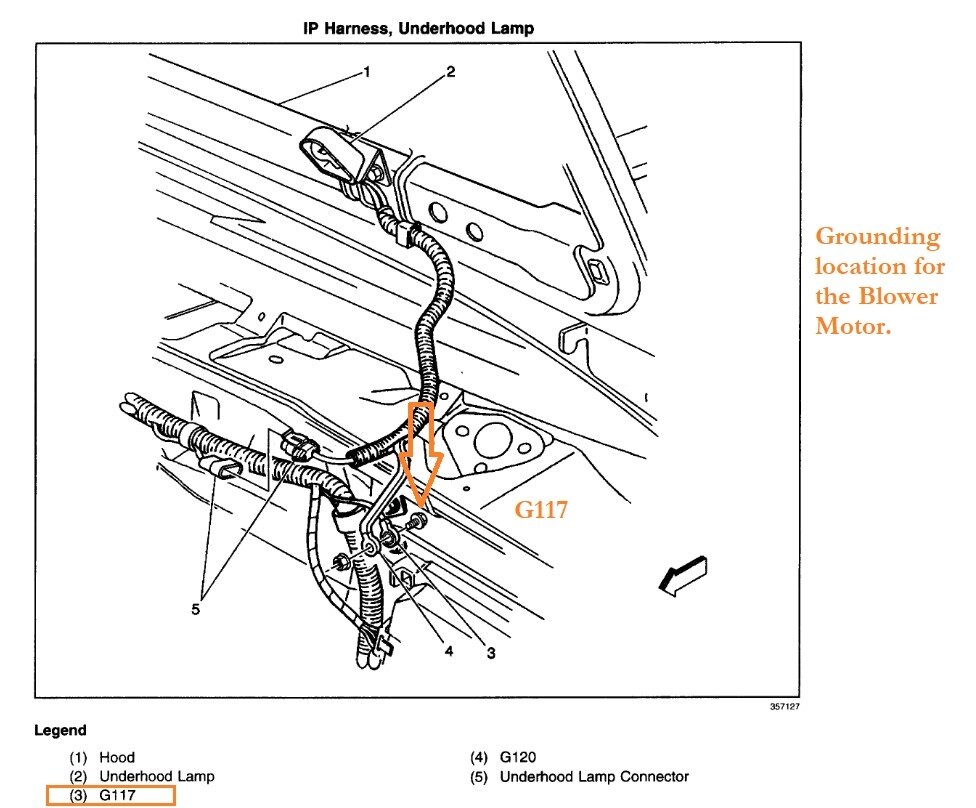 IP Harness, Underhood Lamp

1
2

Grounding location for the Blower Motor.

G117

5
4
3

357127

Legend

(1) Hood
(2) Underhood Lamp
(3) G117

(4) G120
(5) Underhood Lamp Connector