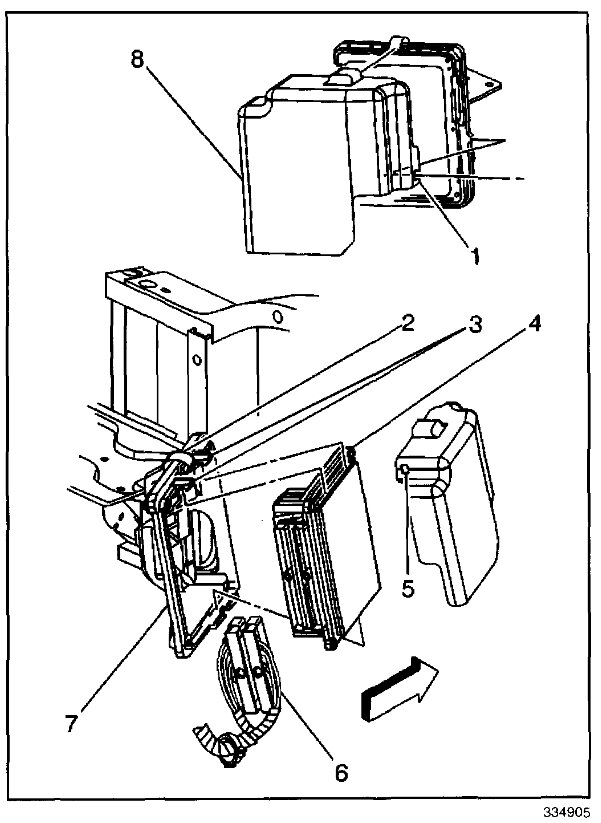 8

1

2

3

4

5

7

6

334905