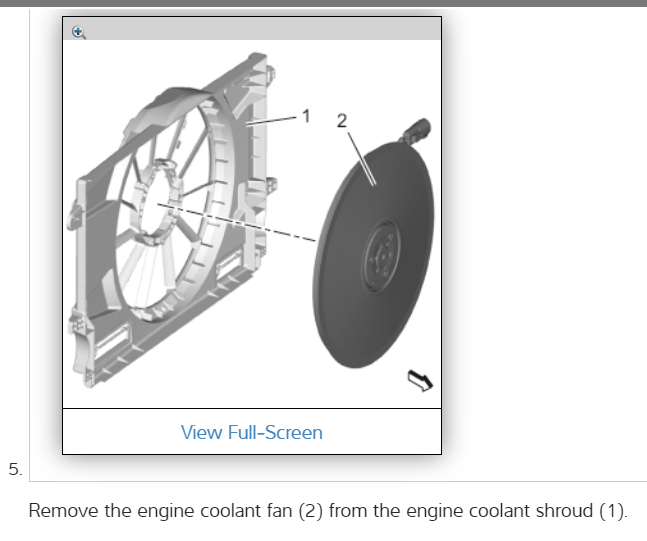 1
2

View Full-Screen

5.

Remove the engine coolant fan (2) from the engine coolant shroud (1).