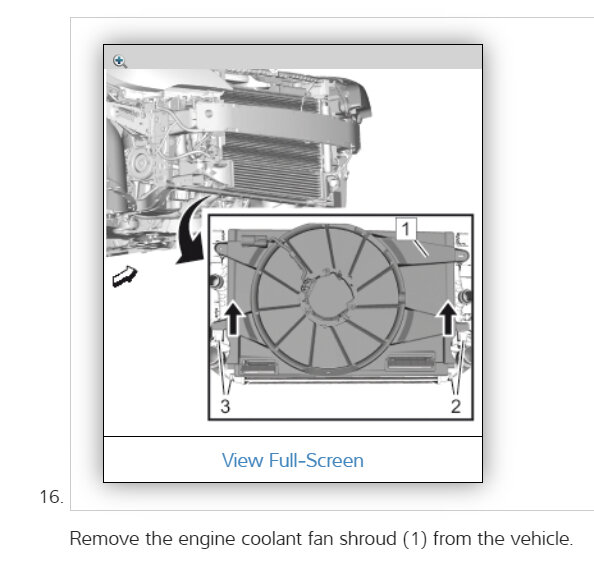 1

3

2

View Full-Screen

16.

Remove the engine coolant fan shroud (1) from the vehicle.