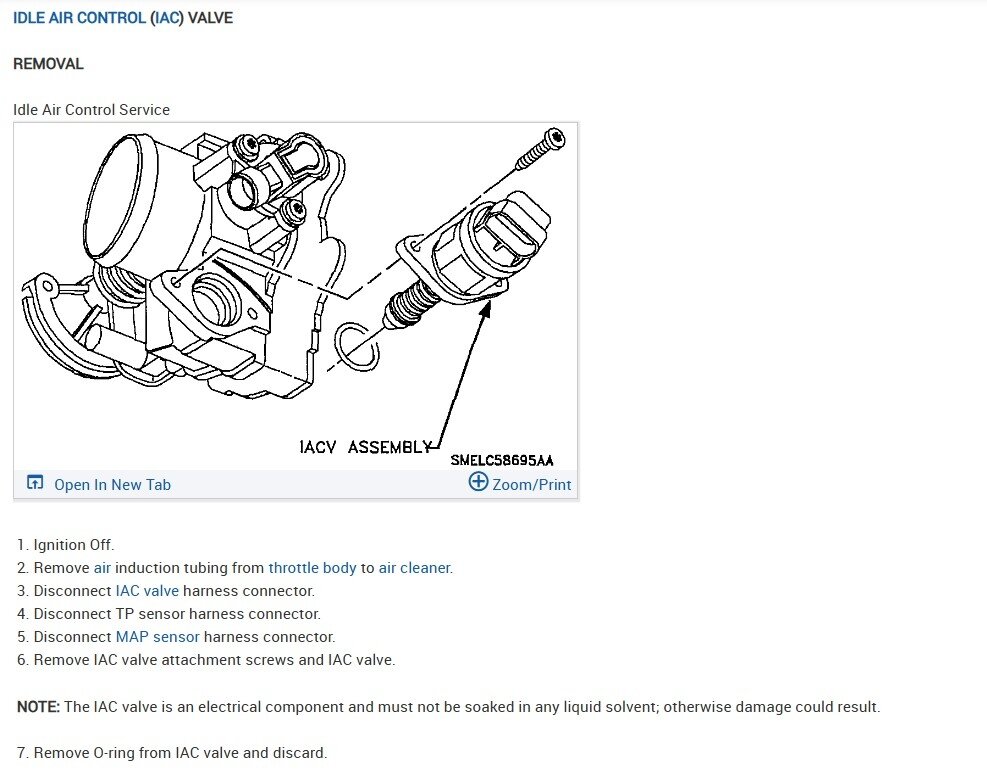 IDLE AIR CONTROL (IAC) VALVE

REMOVAL

Idle Air Control Service

IACV ASSEMBLY

SMELC58695AA

Open In New Tab

Zoom/Print

1. Ignition Off.
2. Remove air induction tubing from throttle body to air cleaner.
3. Disconnect IAC valve harness connector.
4. Disconnect TP sensor harness connector.
5. Disconnect MAP sensor harness connector.
6. Remove IAC valve attachment screws and IAC valve.

NOTE: The IAC valve is an electrical component and must not be soaked in any liquid solvent; otherwise damage could result.

7. Remove O-ring from IAC valve and discard.