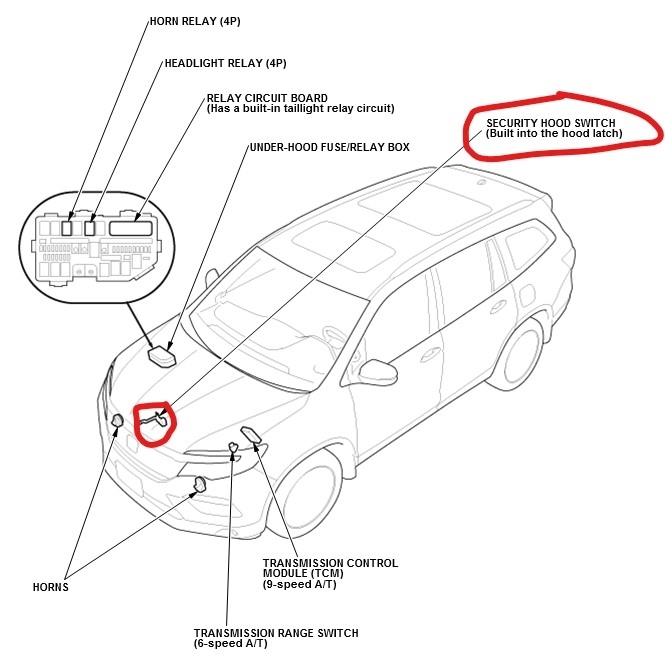 HORN RELAY (4P)

HEADLIGHT RELAY (4P)

RELAY CIRCUIT BOARD
(Has a built-in taillight relay circuit)

UNDER-HOOD FUSE/RELAY BOX

SECURITY HOOD SWITCH
(Built into the hood latch)

HORNS

TRANSMISSION CONTROL MODULE (TCM)
(9-speed A/T)

TRANSMISSION RANGE SWITCH
(6-speed A/T)