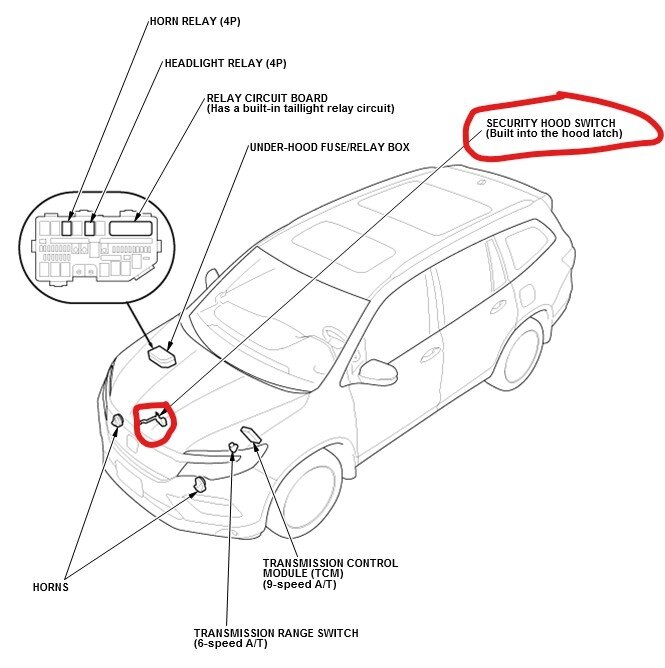 HORN RELAY (4P)

HEADLIGHT RELAY (4P)

RELAY CIRCUIT BOARD
(Has a built-in taillight relay circuit)

UNDER-HOOD FUSE/RELAY BOX

SECURITY HOOD SWITCH
(Built into the hood latch)

HORNS

TRANSMISSION CONTROL MODULE (TCM)
(9-speed A/T)

TRANSMISSION RANGE SWITCH
(6-speed A/T)