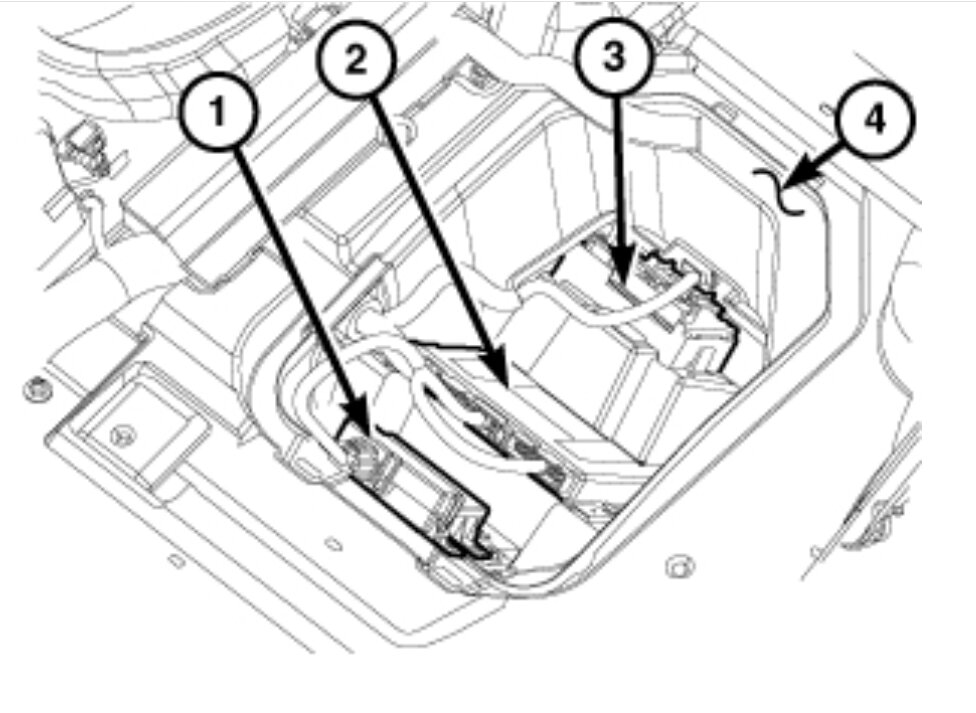 1
2
3
4