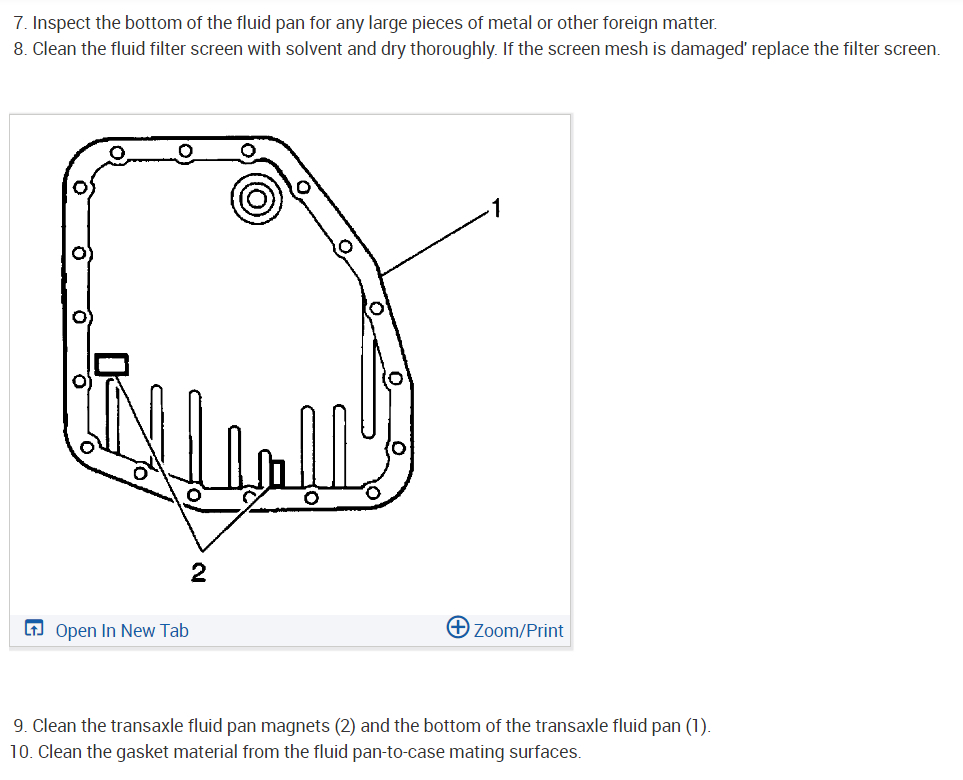 7. Inspect the bottom of the fluid pan for any large pieces of metal or other foreign matter.
8. Clean the fluid filter screen with solvent and dry thoroughly. If the screen mesh is damaged' replace the filter screen.

1

2

Open In New Tab

Zoom/Print

9. Clean the transaxle fluid pan magnets (2) and the bottom of the transaxle fluid pan (1).
10. Clean the gasket material from the fluid pan-to-case mating surfaces.