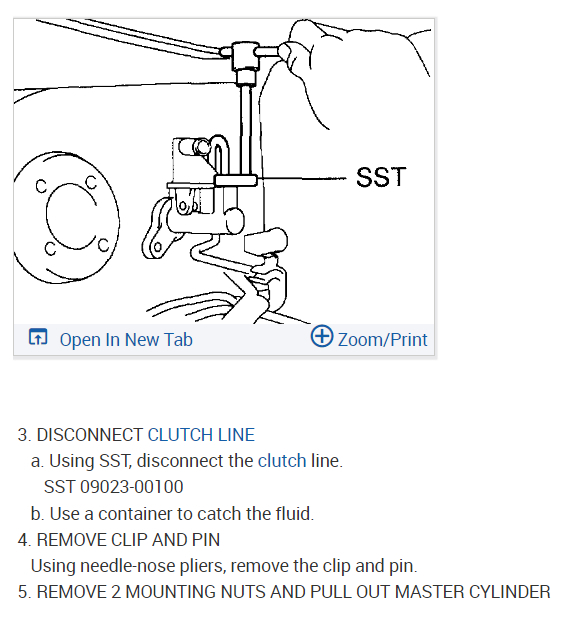 SST

Open In New Tab

Zoom/Print

3. DISCONNECT CLUTCH LINE

a. Using SST, disconnect the clutch line.

SST 09023-00100

b. Use a container to catch the fluid.

4. REMOVE CLIP AND PIN

Using needle-nose pliers, remove the clip and pin.

5. REMOVE 2 MOUNTING NUTS AND PULL OUT MASTER CYLINDER