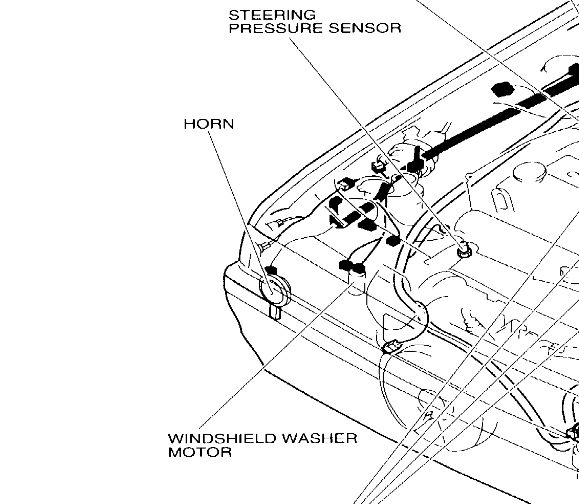 STEERING
PRESSURE SENSOR

HORN

WINDSHIELD WASHER
MOTOR