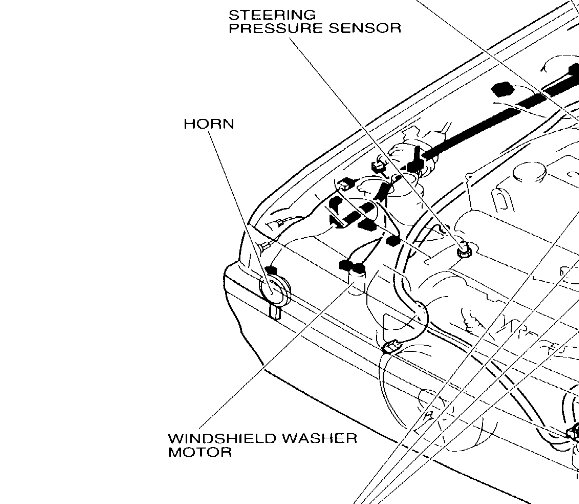 STEERING
PRESSURE SENSOR

HORN

WINDSHIELD WASHER
MOTOR