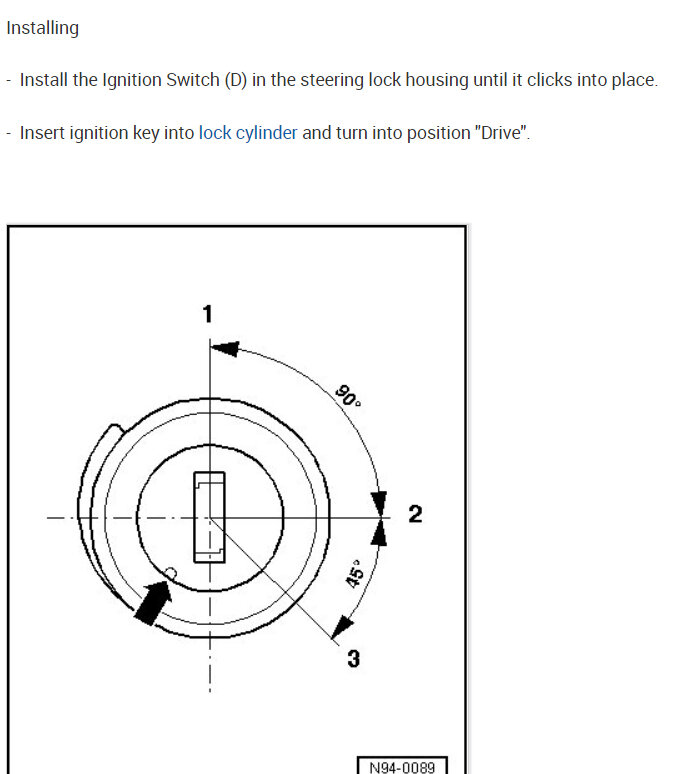 Installing

- Install the Ignition Switch (D) in the steering lock housing until it clicks into place.

- Insert ignition key into lock cylinder and turn into position "Drive".

1

90°

2

45°

3

N94-0089