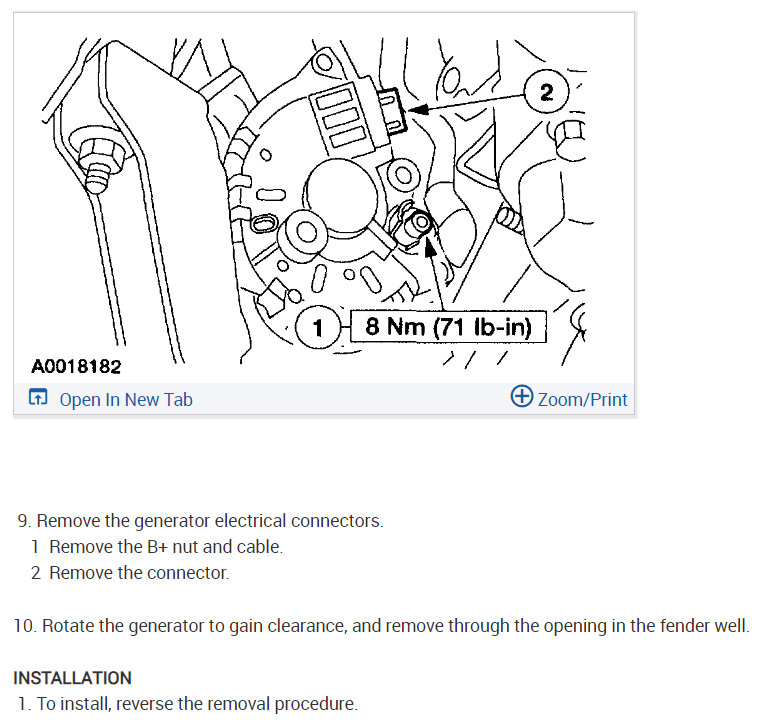 2

1 8 Nm (71 lb-in)

A0018182

Open In New Tab

Zoom/Print

9. Remove the generator electrical connectors.
1 Remove the B+ nut and cable.
2 Remove the connector.

10. Rotate the generator to gain clearance, and remove through the opening in the fender well.

INSTALLATION
1. To install, reverse the removal procedure.