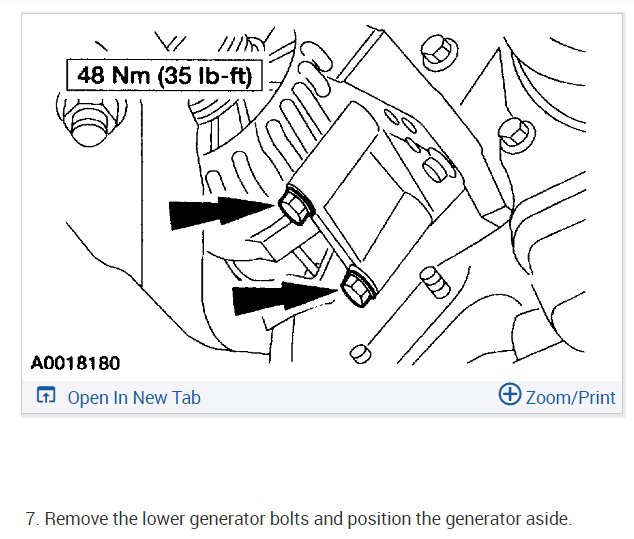 48 Nm (35 lb-ft)

A0018180

Open In New Tab

Zoom/Print

7. Remove the lower generator bolts and position the generator aside.